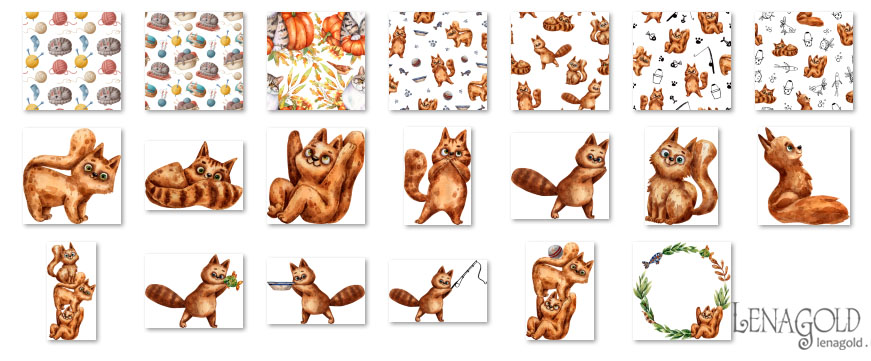 LENAGOLD
lenagold .